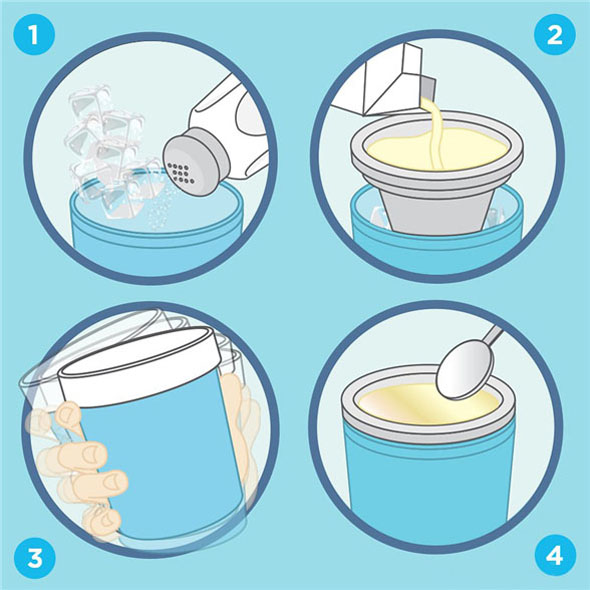 1
2
3
4